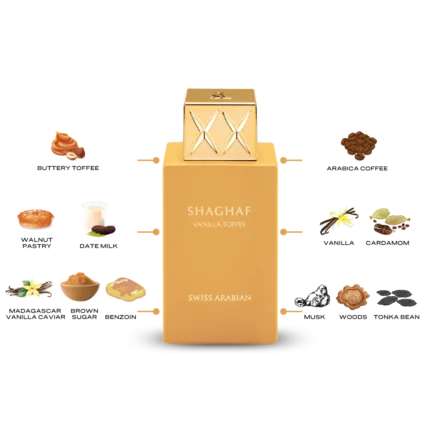 BUTTERY TOFFEE

WALNUT PASTRY

DATE MILK

MADAGASCAR VANILLA CAVIAR

BROWN SUGAR

BENZOIN

SHAGHAF
VANILLA TOFFEE

SWISS ARABIAN

ARABICA COFFEE

VANILLA

CARDAMOM

MUSK

WOODS

TONKA BEAN